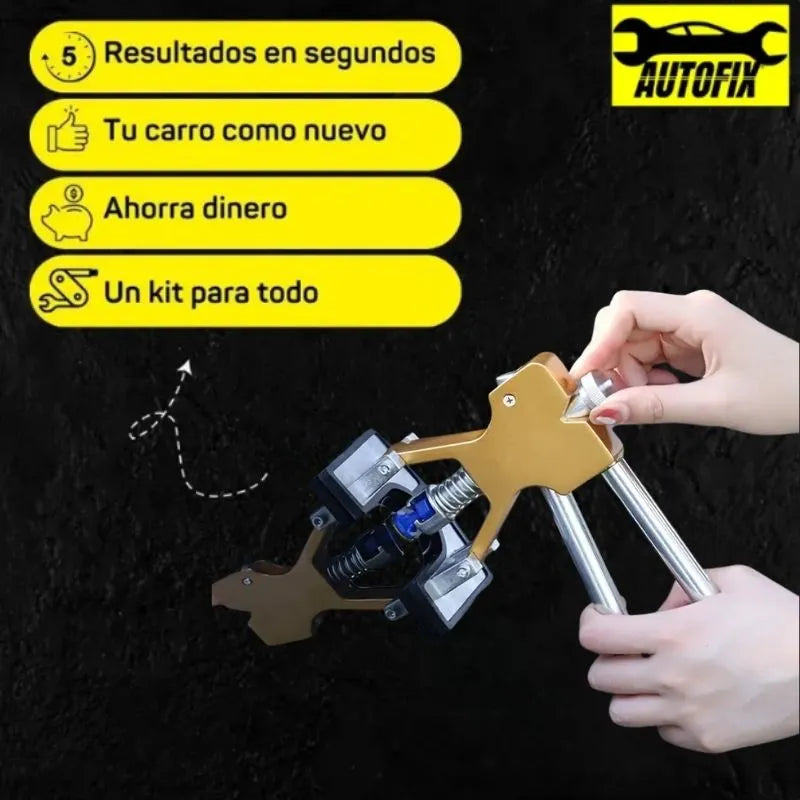 5 Resultados en segundos

Tu carro como nuevo

Ahorra dinero

Un kit para todo

AUTOFIX