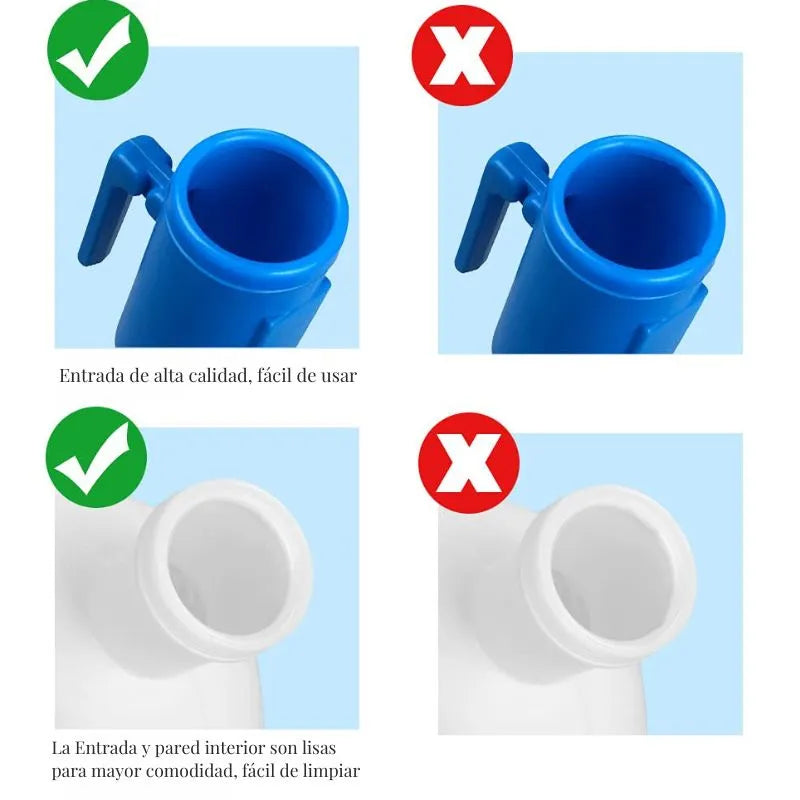 Entrada de alta calidad, fácil de usar

La Entrada y pared interior son lisas para mayor comodidad, fácil de limpiar