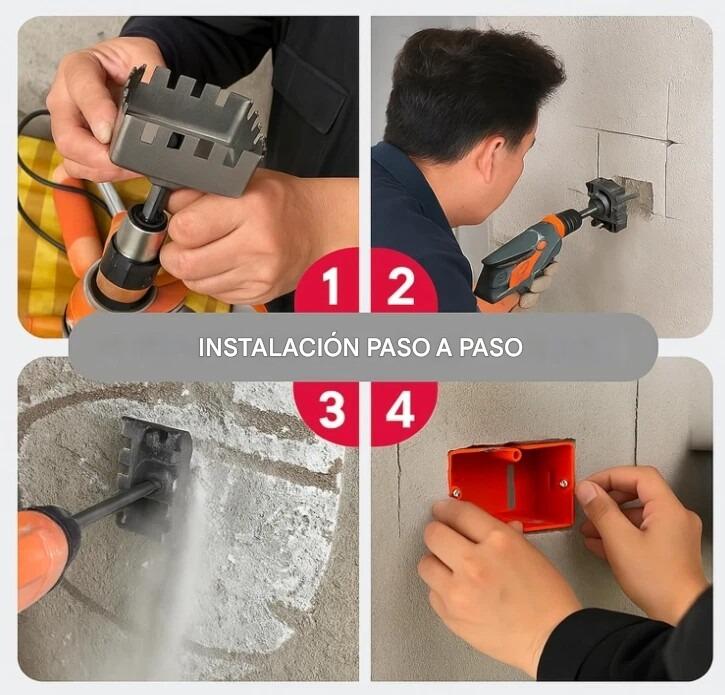 1
2
INSTALACIÓN PASO A PASO
3
4