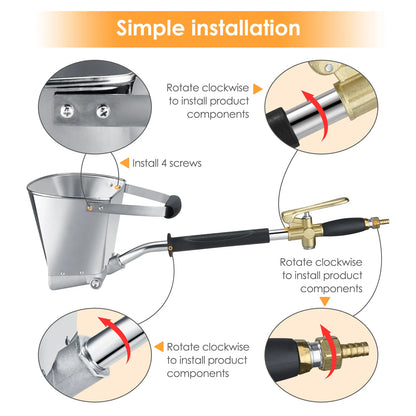 Simple installation

Rotate clockwise to install product components

Install 4 screws

Rotate clockwise to install product components

Rotate clockwise to install product components